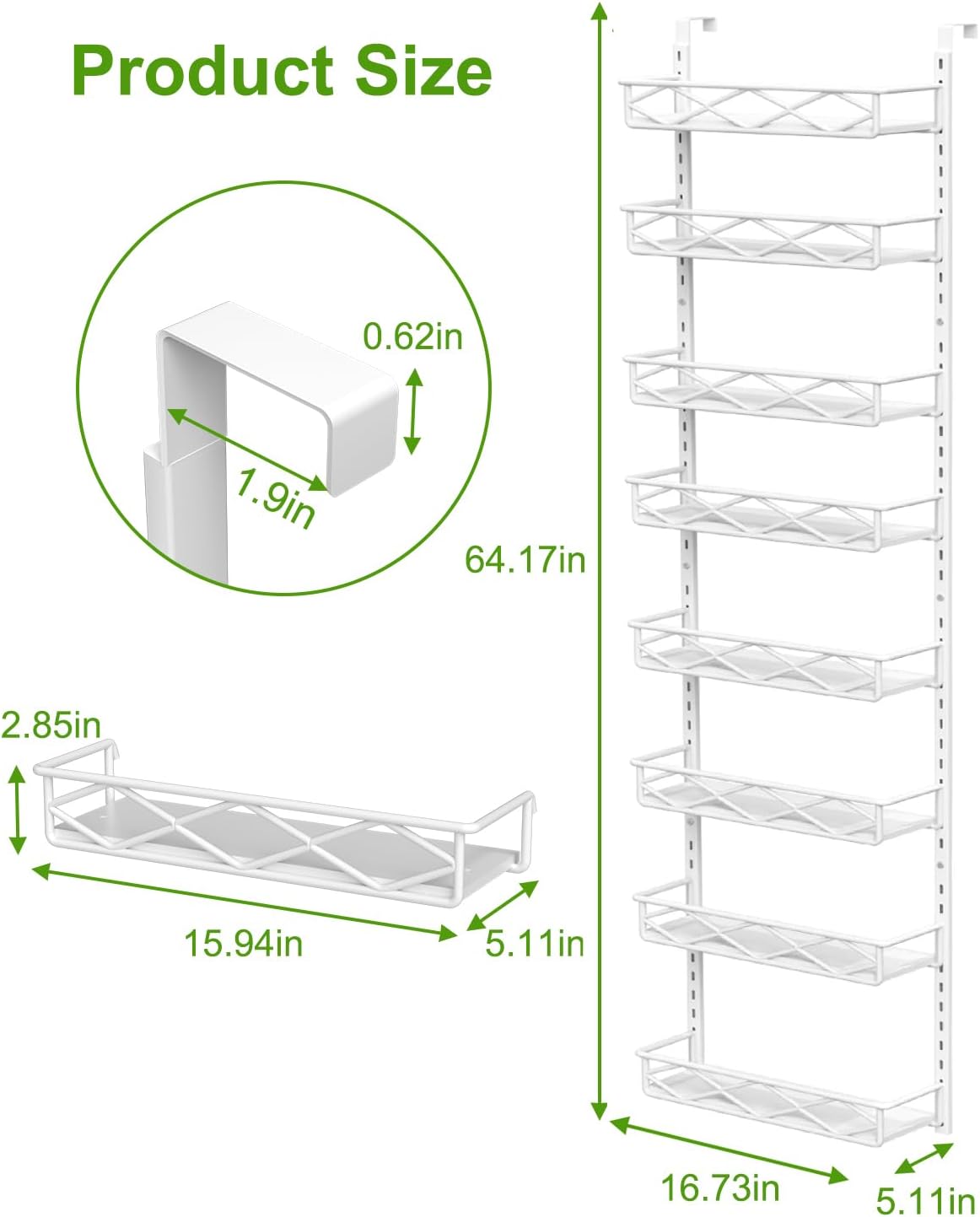 Product Size

0.62in

1.9in

64.17in

2.85in

15.94in

5.11in

16.73in

5.11in