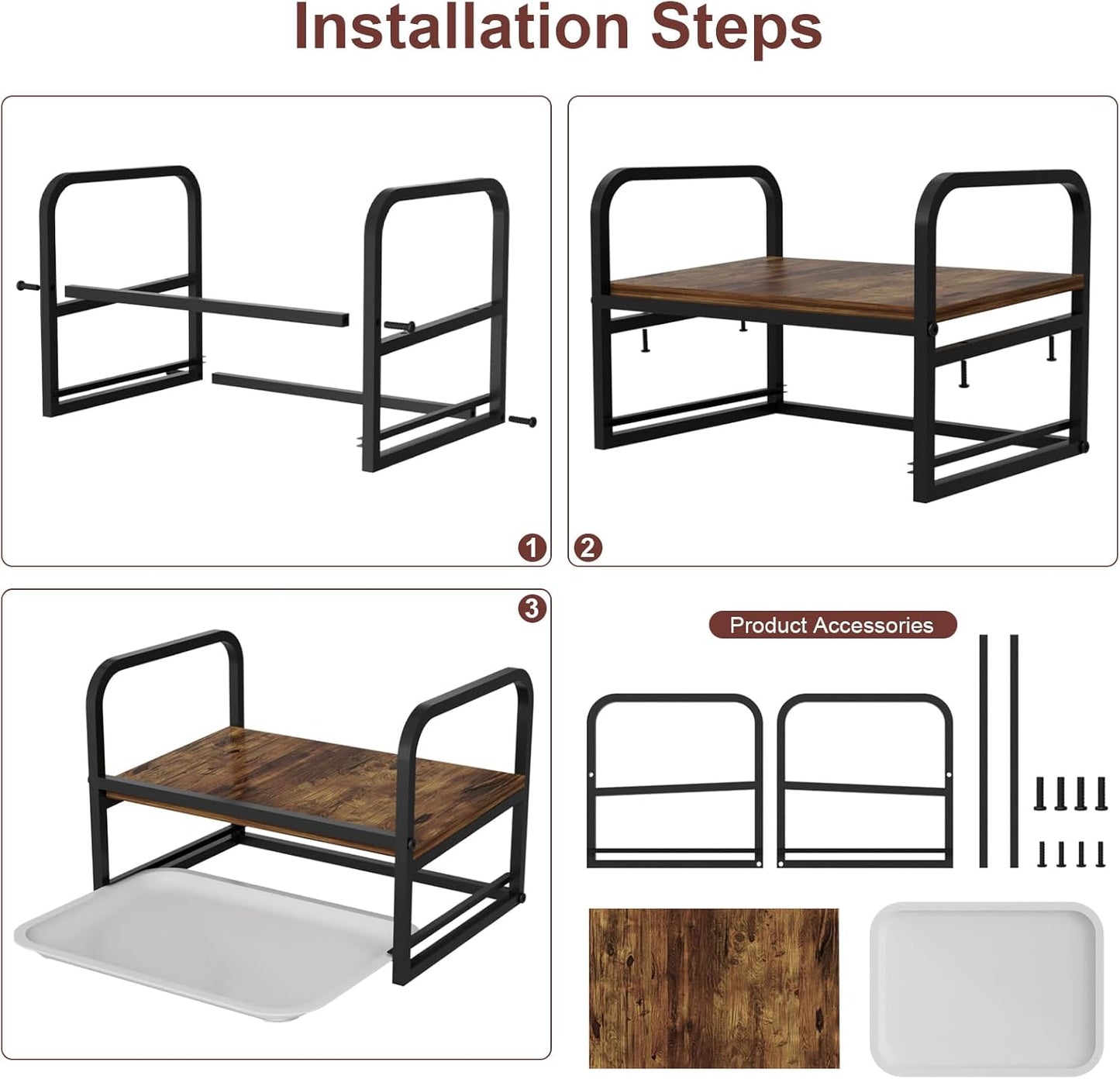 Installation Steps

1

2

3

Product Accessories