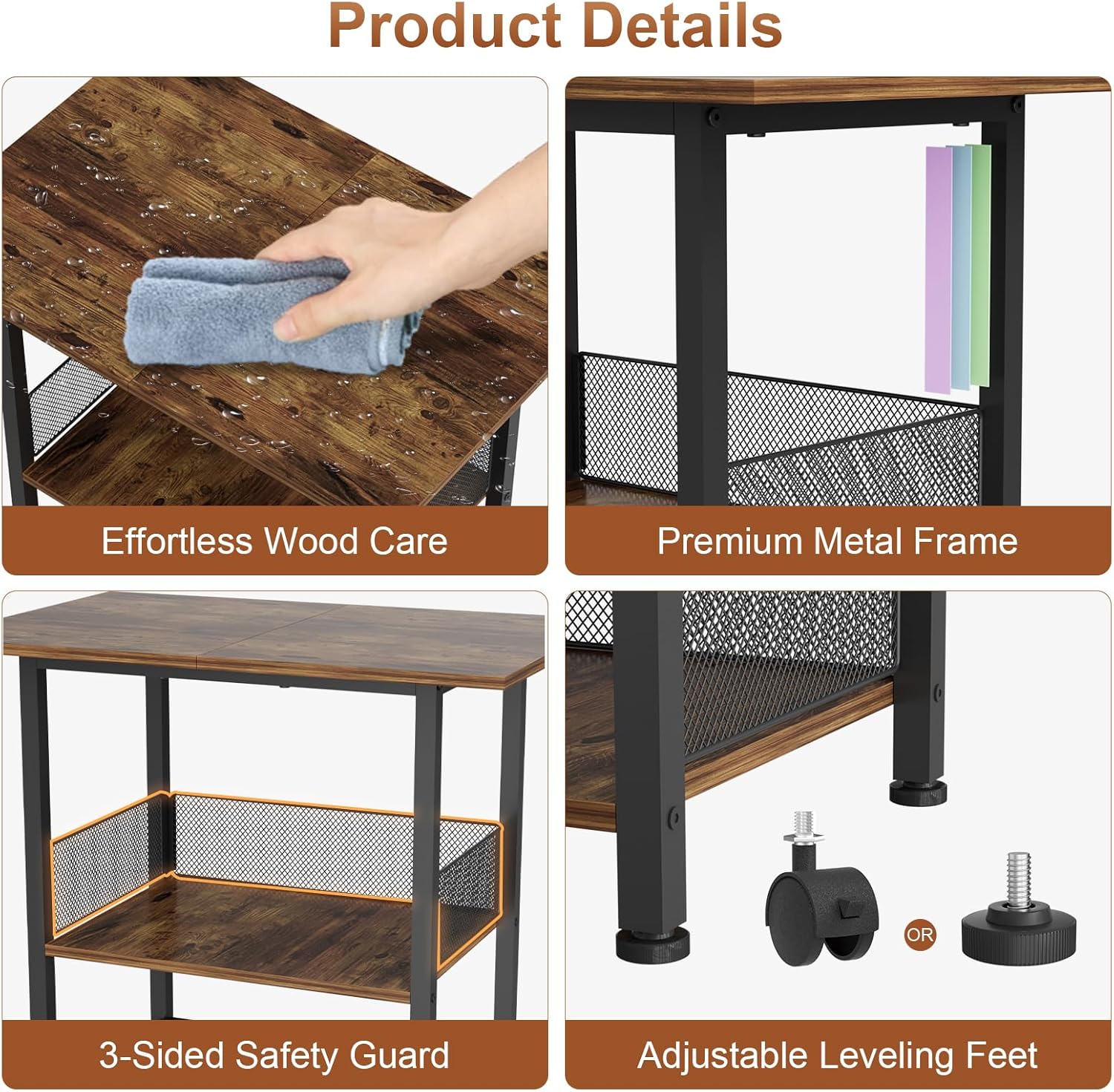 Product Details

Effortless Wood Care

Premium Metal Frame

3-Sided Safety Guard

OR

Adjustable Leveling Feet