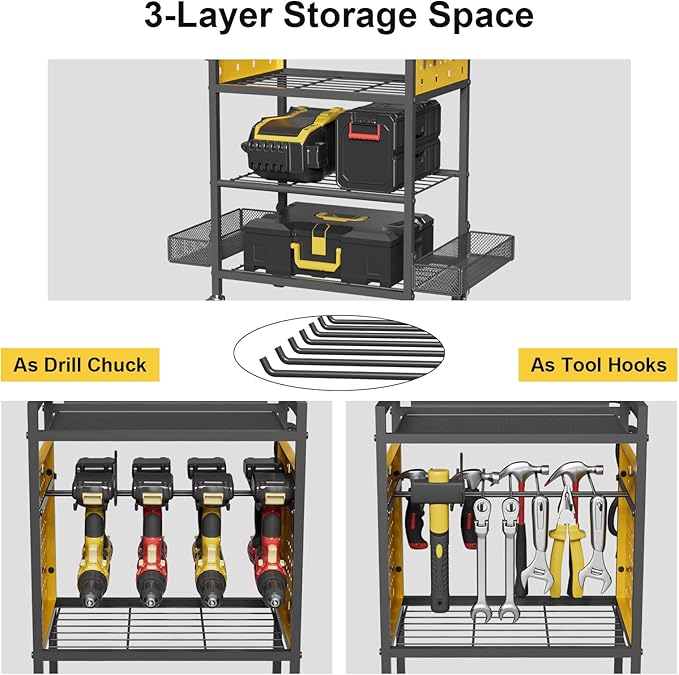 3-Layer Storage Space

As Drill Chuck

As Tool Hooks