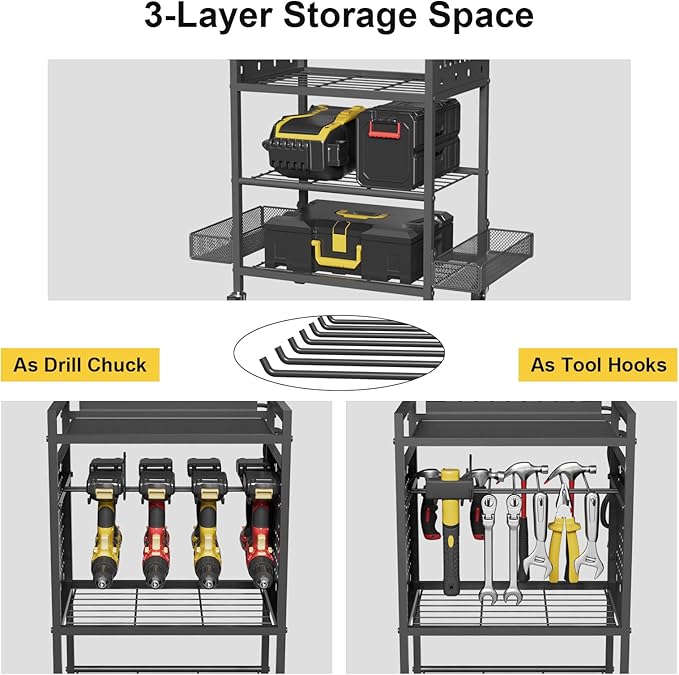 3-Layer Storage Space

As Drill Chuck

As Tool Hooks