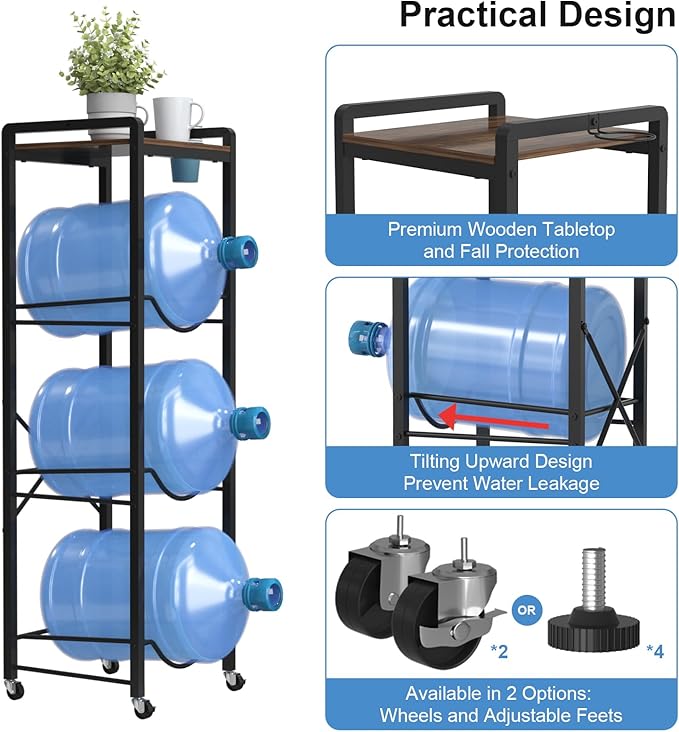 Practical Design

Premium Wooden Tabletop and Fall Protection

Tilting Upward Design Prevent Water Leakage

OR

*2

*4

Available in 2 Options: Wheels and Adjustable Feets