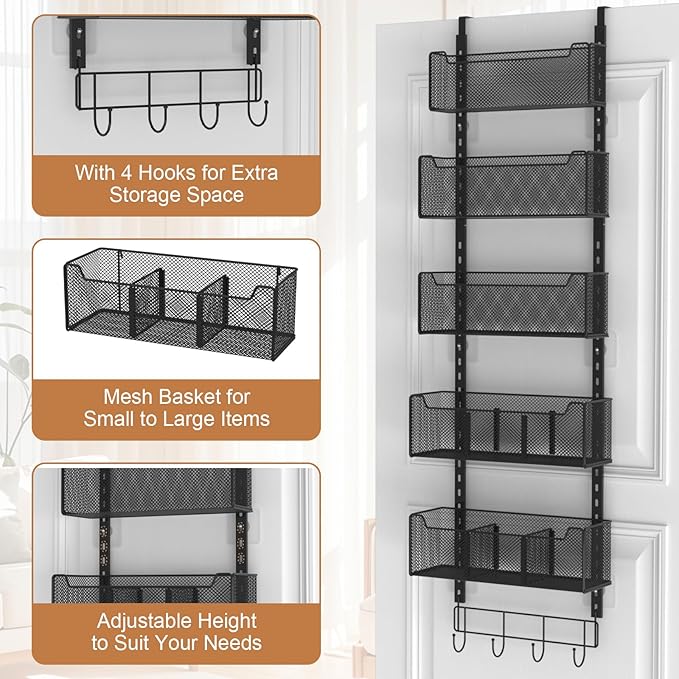 With 4 Hooks for Extra Storage Space

Mesh Basket for Small to Large Items

Adjustable Height to Suit Your Needs