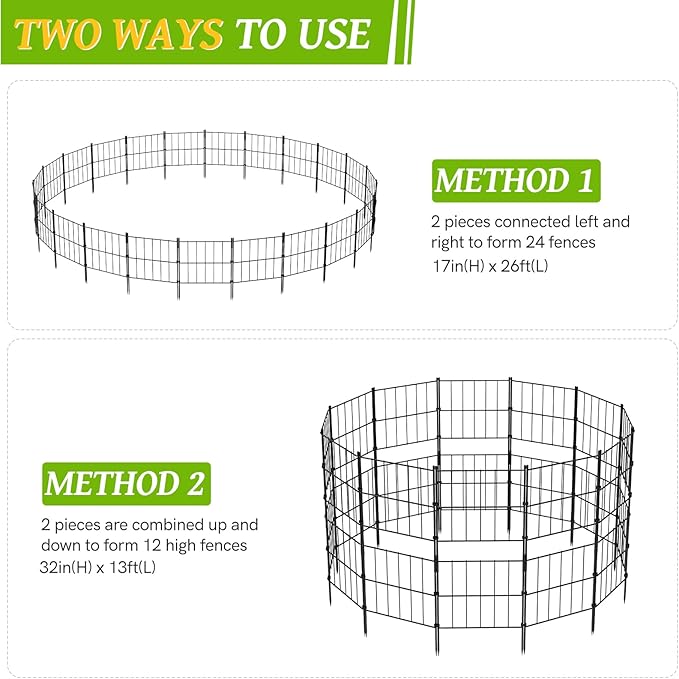 TWO WAYS TO USE

METHOD 1

2 pieces connected left and right to form 24 fences
17in(H) x 26ft(L)

METHOD 2

2 pieces are combined up and down to form 12 high fences
32in(H) x 13ft(L)