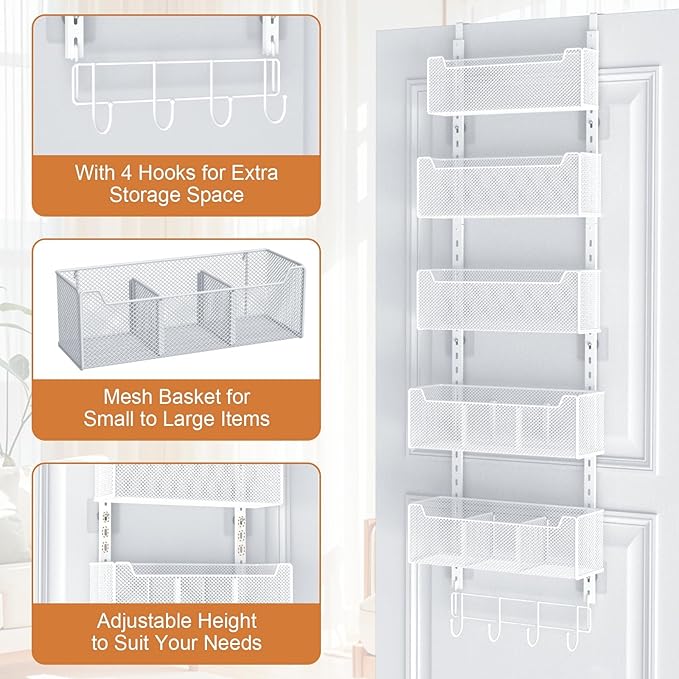 With 4 Hooks for Extra Storage Space

Mesh Basket for Small to Large Items

Adjustable Height to Suit Your Needs