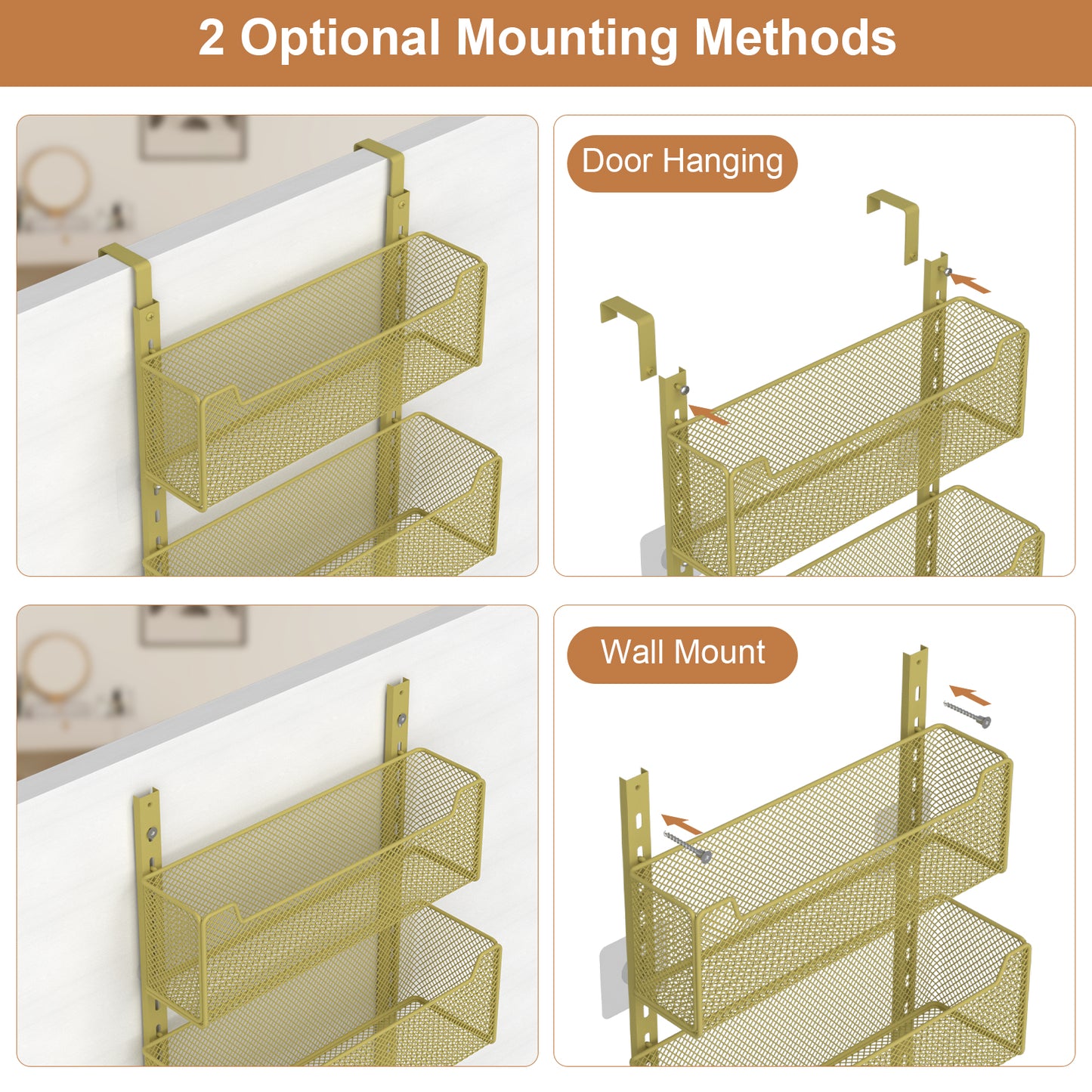 2 Optional Mounting Methods

Door Hanging

Wall Mount