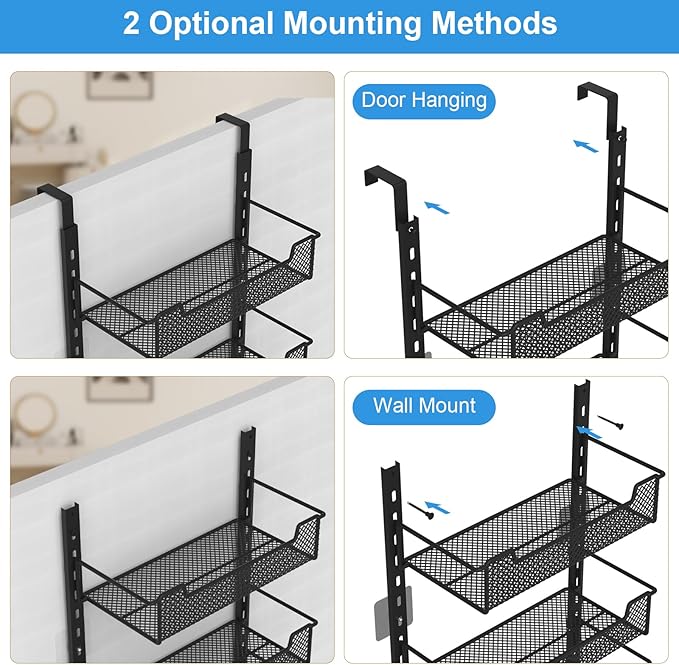 2 Optional Mounting Methods

Door Hanging

Wall Mount