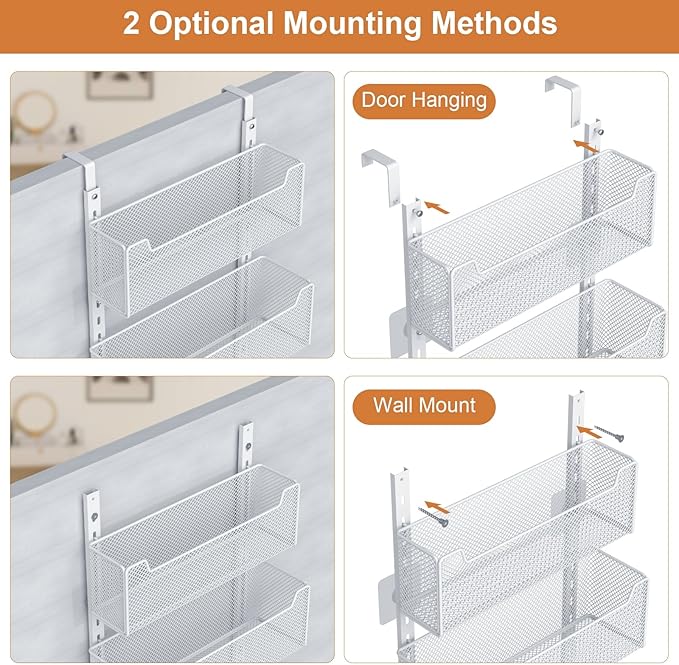 2 Optional Mounting Methods

Door Hanging

Wall Mount