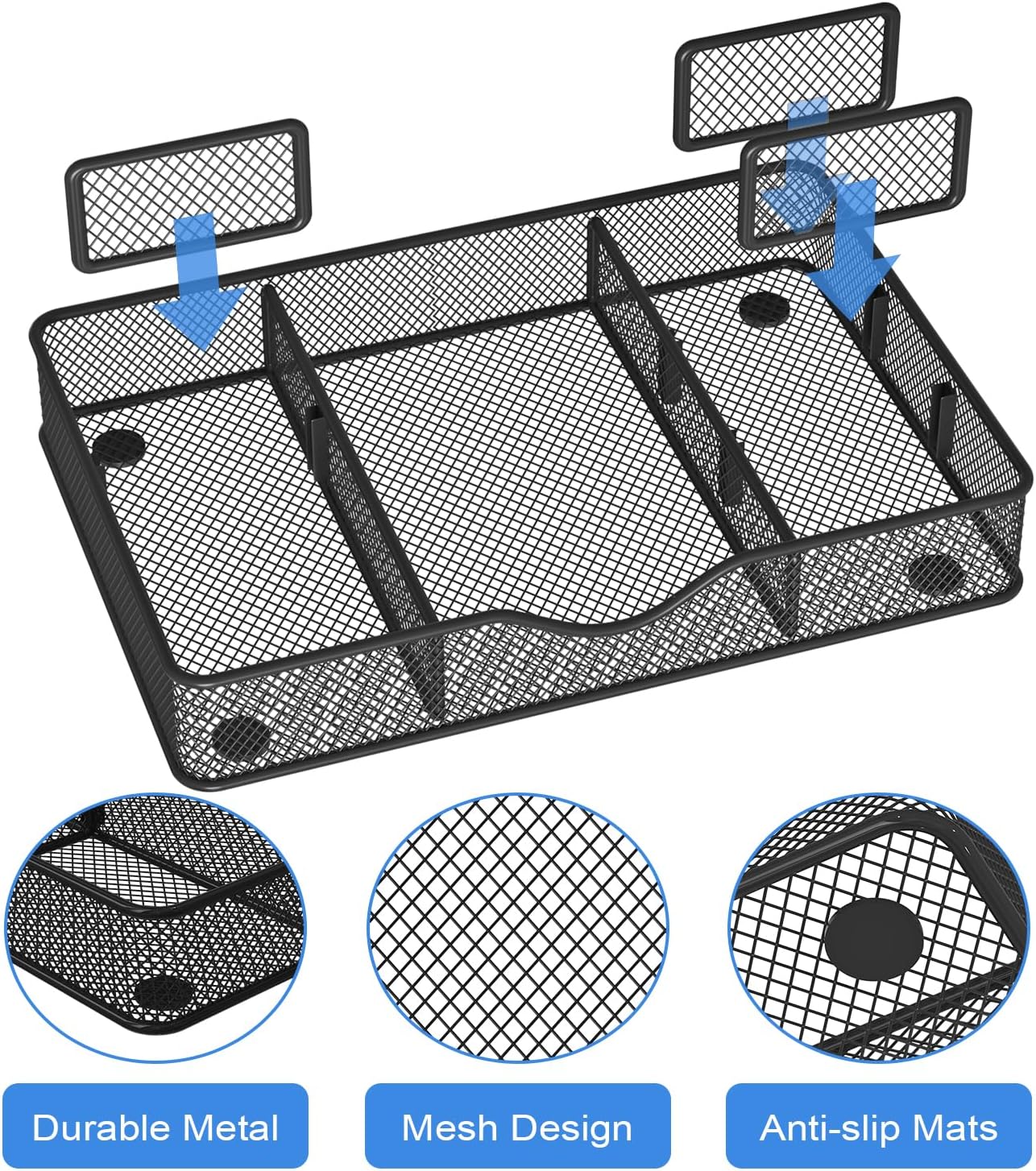 Durable Metal

Mesh Design

Anti-slip Mats