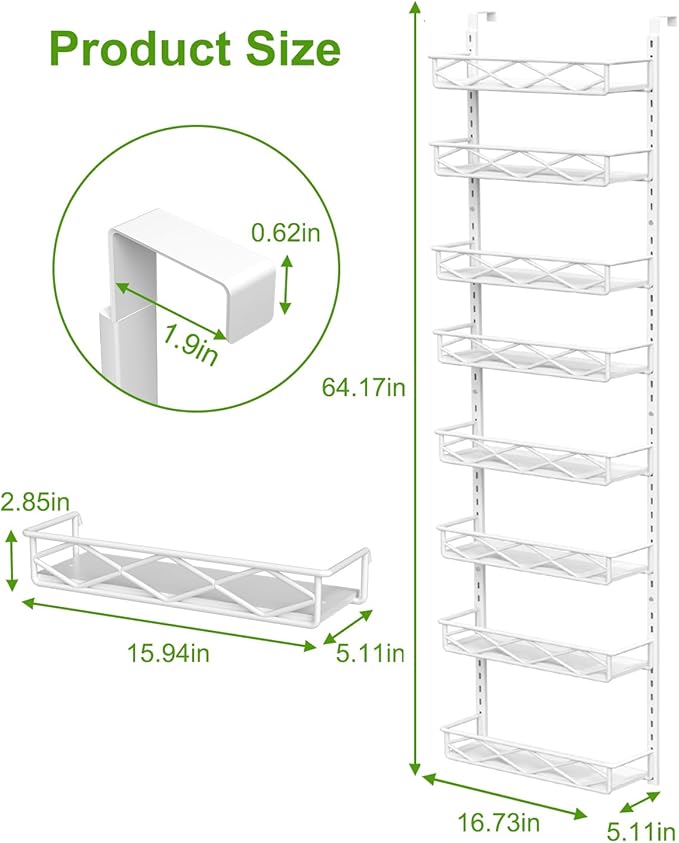 Product Size

0.62in

1.9in

64.17in

2.85in

15.94in

5.11in

16.73in

5.11in