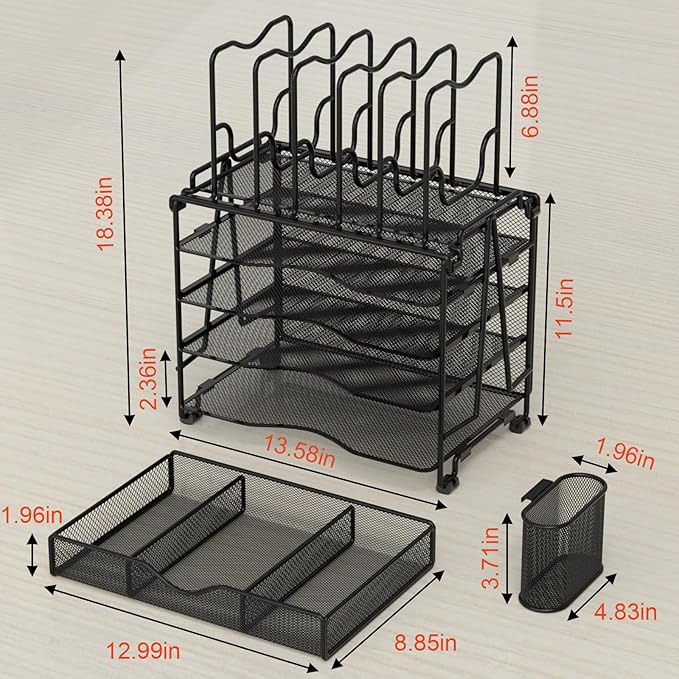 18.38in
6.88in
11.5in
2.36in
13.58in
1.96in
1.96in
3.71in
4.83in
12.99in
8.85in